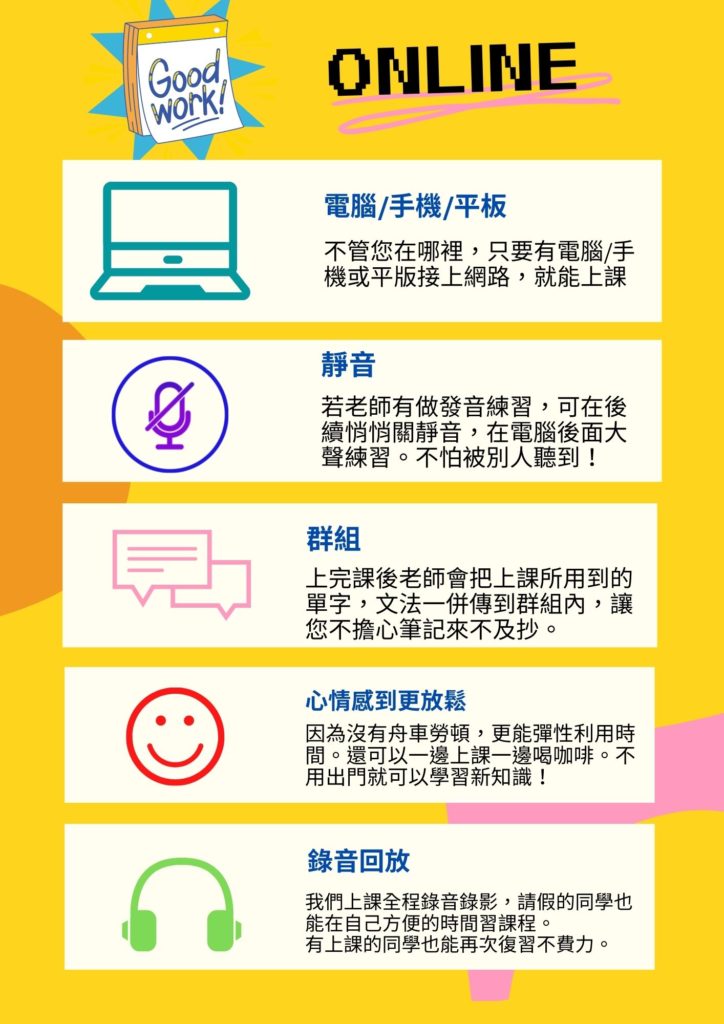 Good work!

ONLINE

電腦/手機/平板

不管您在哪裡，只要有電腦/手機或平版接上網路，就能上課

靜音

若老師有做發音練習，可在後續悄悄關靜音，在電腦後面大聲練習。不怕被別人聽到！

群組

上完課後老師會把上課所用到的單字，文法一併傳到群組內，讓您不擔心筆記來不及抄。

心情感到更放鬆

因為沒有舟車勞頓，更能彈性利用時間。還可以一邊上課一邊喝咖啡。不用出門就可以學習新知識！

錄音回放

我們上課全程錄音錄影，請假的同學也能在自己方便的時間習課程。
有上課的同學也能再次復習不費力。